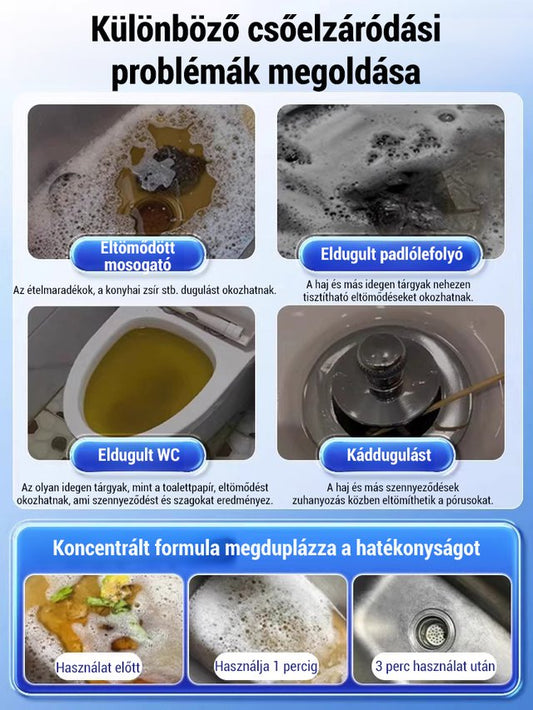 Különböző csőelzáródási problémák megoldása

Eltömődött mosogató

Az ételmaradékok, a konyhai zsír stb. dugulást okozhatnak.

Eldugult padlólefolyó

A haj és más idegen tárgyak nehezen tisztítható eltömődéseket okozhatnak.

Eldugult WC

Az olyan idegen tárgyak, mint a toalettpapír, eltömődést okozhatnak, ami szennyeződést és szagokat eredményez.

Káddugulást

A haj és más szennyeződések zuhanyozás közben eltömíthetik a pórusokat.

Koncentrált formula megduplázza a hatékonyságot

Használat előtt

Használja 1 percig

3 perc használat után