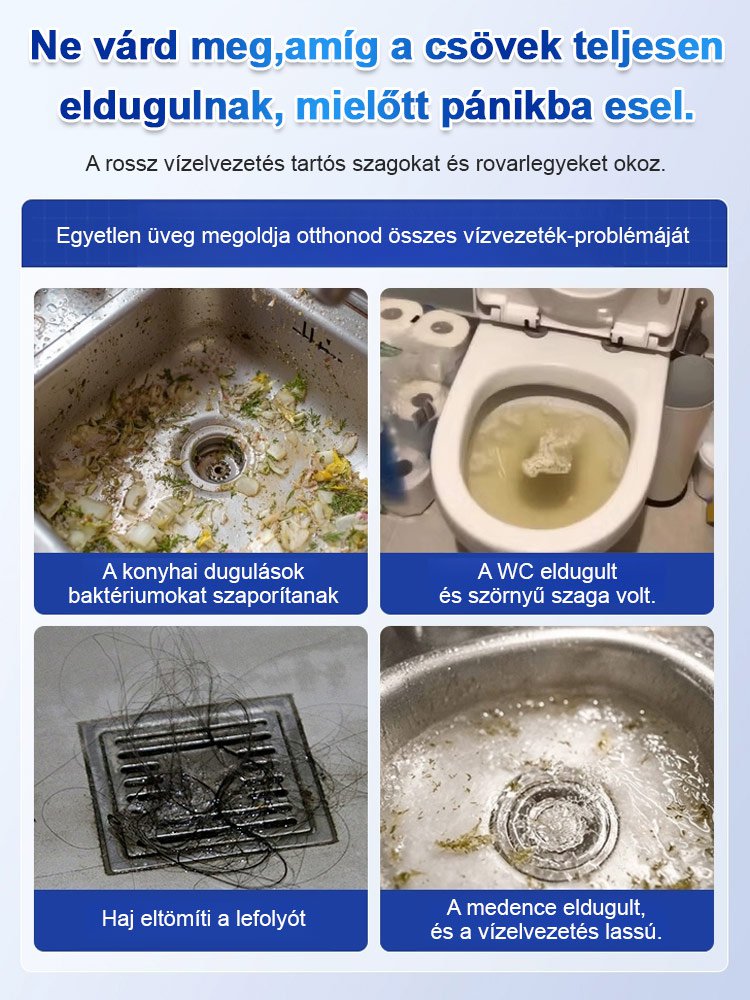 Ne várd meg,amíg a csövek teljesen eldugulnak, mielőtt pánikba esel.

A rossz vízelvezetés tartós szagokat és rovarlegyeket okoz.

Egyetlen üveg megoldja otthonod összes vízvezeték-problémáját

A konyhai dugulások baktériumokat szaporítanak

A WC eldugult és szörnyű szaga volt.

Haj eltömíti a lefolyót

A medence eldugult, és a vízelvezetés lassú.