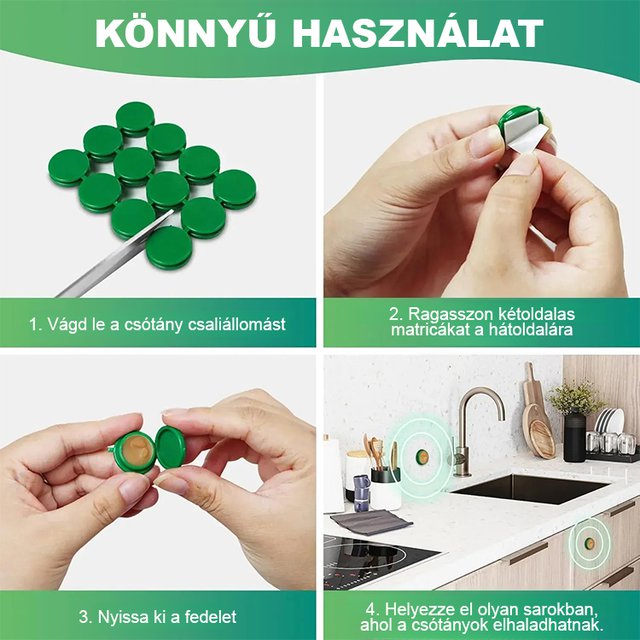 KÖNNYŰ HASZNÁLAT

1. Vágd le a csótány csaliállomást

2. Ragasszon kétoldalas matricákat a hátoldalára

3. Nyissa ki a fedelet

4. Helyezze el olyan sarokban, ahol a csótányok elhaladhatnak.